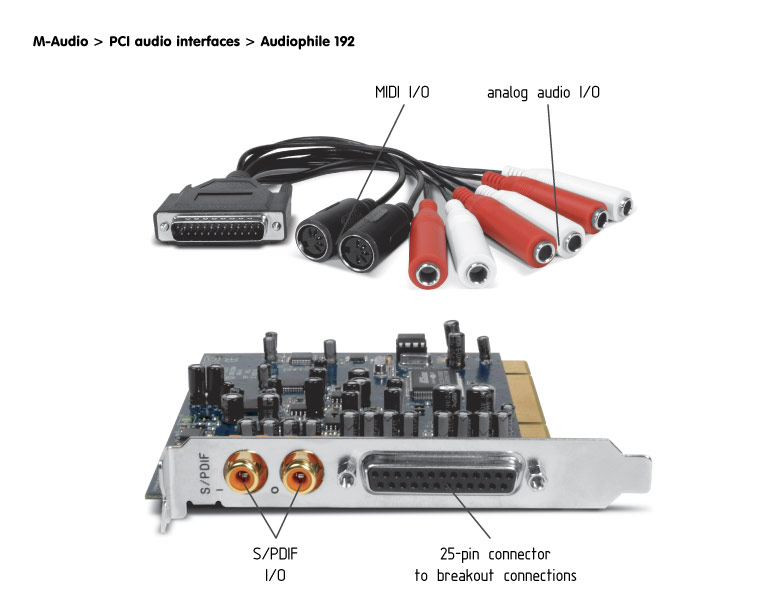 M-Audio > PCI audio interfaces > Audiophile 192

MIDI I/O

analog audio I/O

S/PDIF

I

O

S/PDIF I/O

25-pin connector to breakout connections