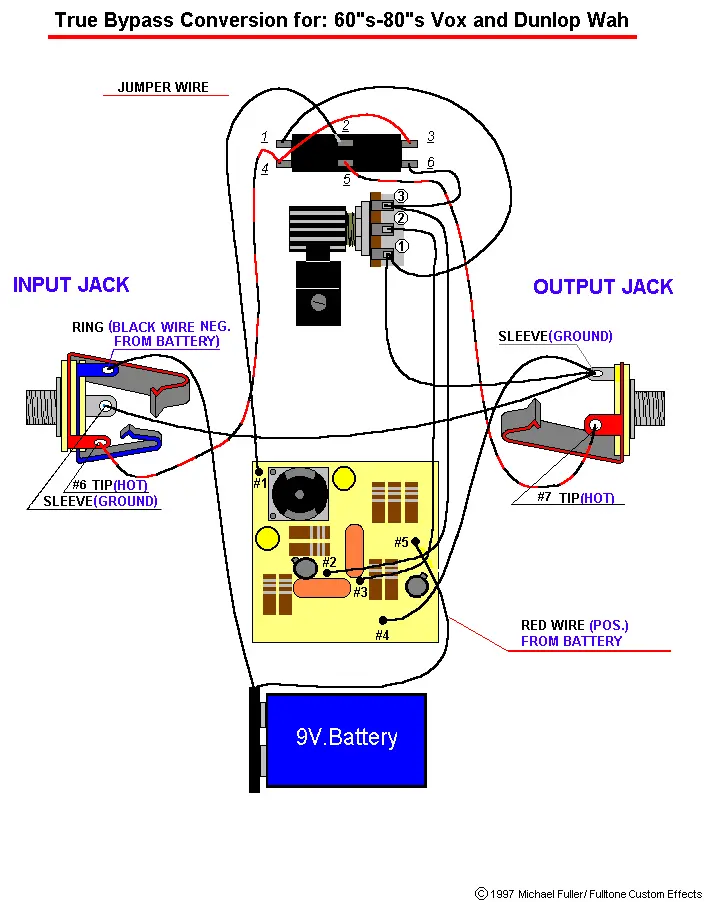 True Bypass Conversion for: 60"s-80"s Vox and Dunlop Wah

JUMPER WIRE

1
2
3
4
5
6

3
2
1

INPUT JACK

OUTPUT JACK

RING (BLACK WIRE NEG. FROM BATTERY)

SLEEVE(GROUND)

#6 TIP(HOT)
SLEEVE(GROUND)

#7 TIP(HOT)

#1
#2
#3
#4
#5

RED WIRE (POS.) FROM BATTERY

9V.Battery

© 1997 Michael Fuller/ Fulltone Custom Effects