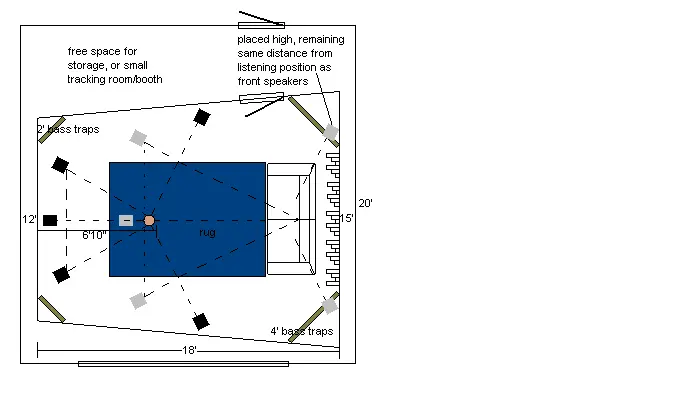 free space for storage, or small tracking room/booth

placed high, remaining same distance from listening position as front speakers

2' bass traps

12'

6'10"

rug

15'

20'

4' bass traps

18'