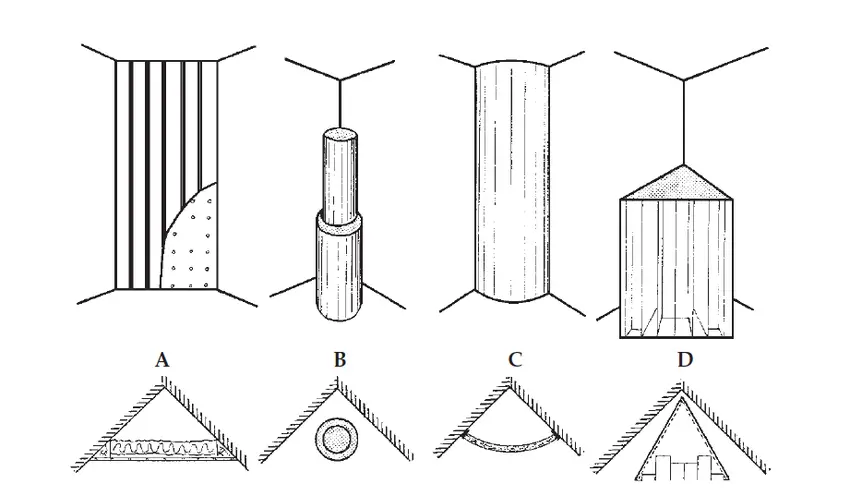 A

B

C

D